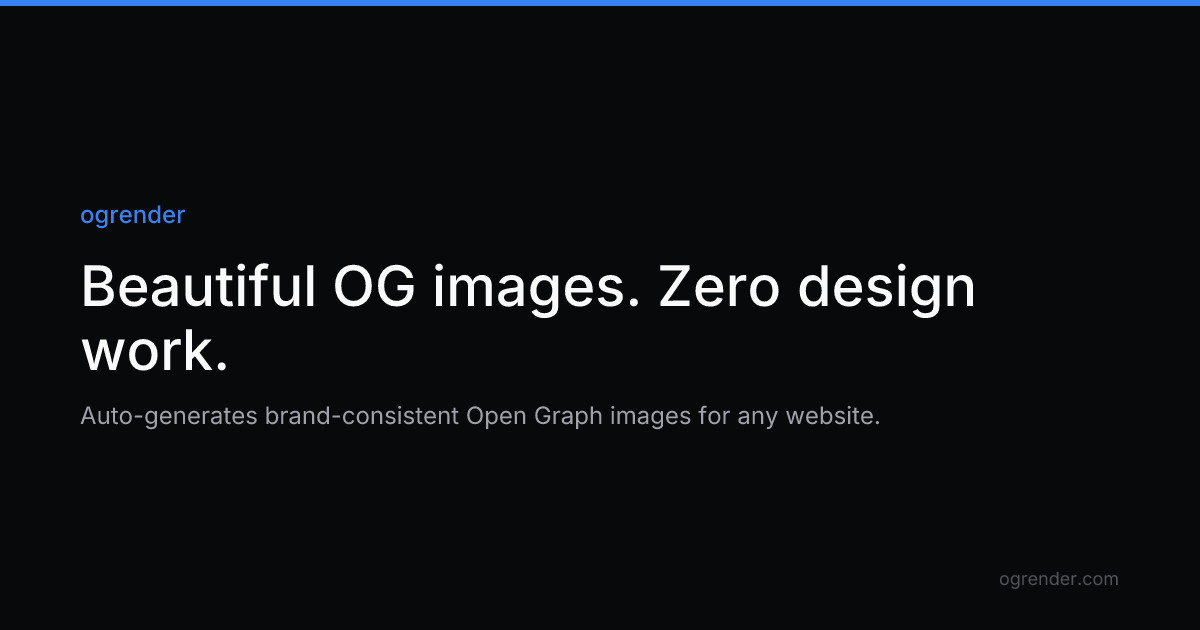 ogrender

Beautiful OG images. Zero design work.

Auto-generates brand-consistent Open Graph images for any website.

ogrender.com